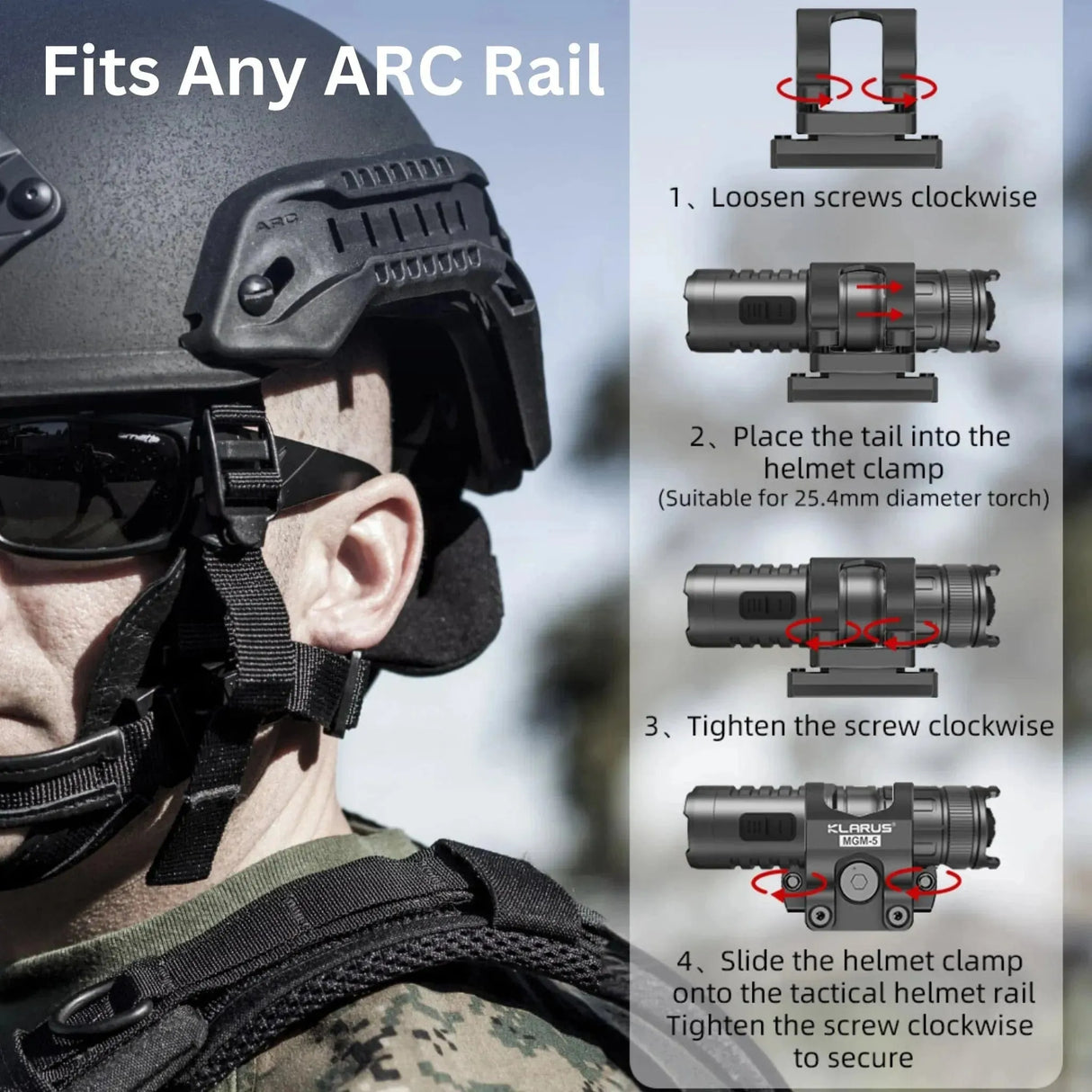 Fits Any ARC Rail

ARC

1、Loosen screws clockwise

2、Place the tail into the helmet clamp
(Suitable for 25.4mm diameter torch)

3、Tighten the screw clockwise

KLARUS
MGM-5

4、Slide the helmet clamp onto the tactical helmet rail
Tighten the screw clockwise to secure