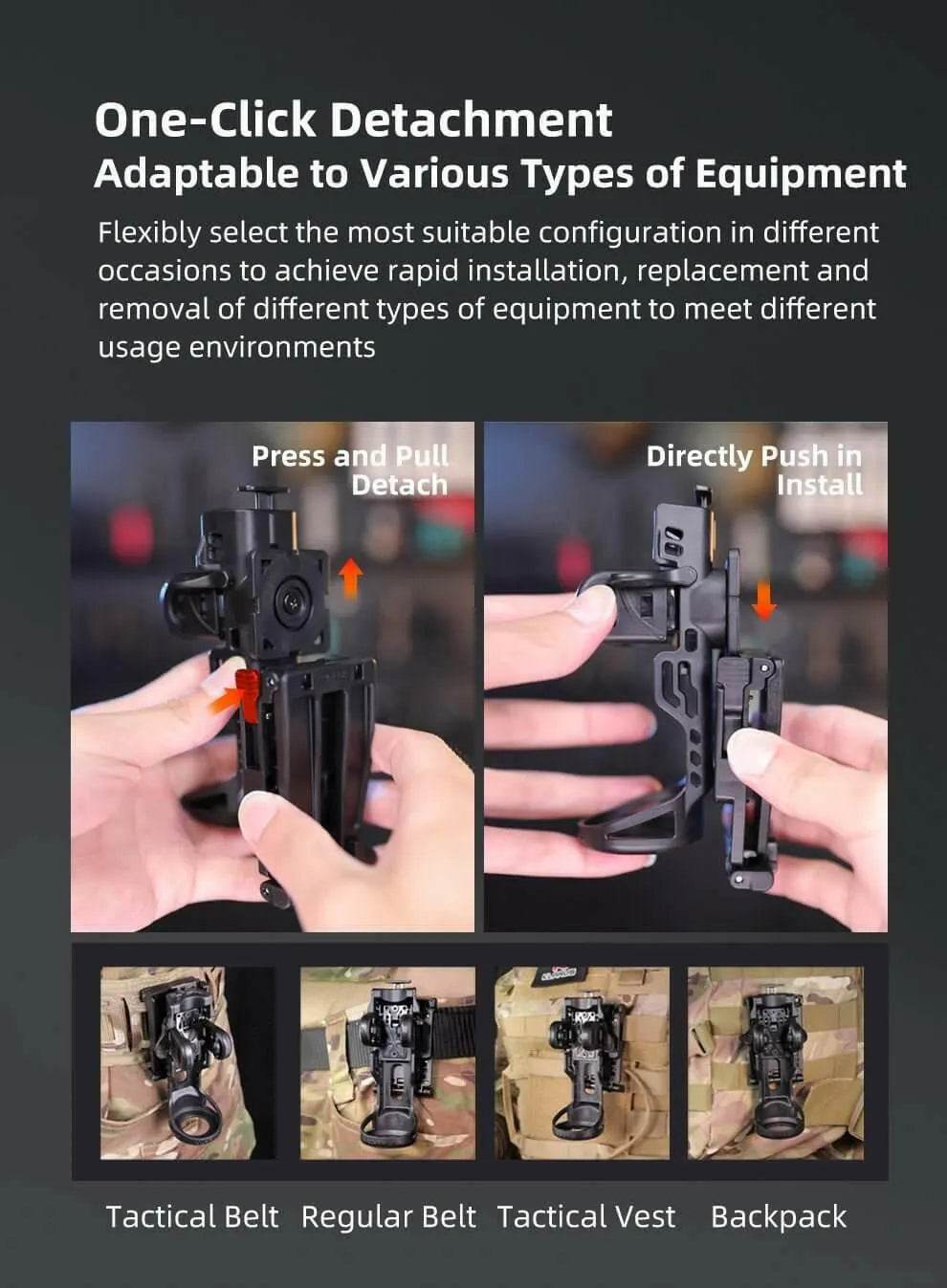 One-Click Detachment
Adaptable to Various Types of Equipment

Flexibly select the most suitable configuration in different occasions to achieve rapid installation, replacement and removal of different types of equipment to meet different usage environments

Press and Pull
Detach

Directly Push in
Install

Tactical Belt Regular Belt Tactical Vest Backpack