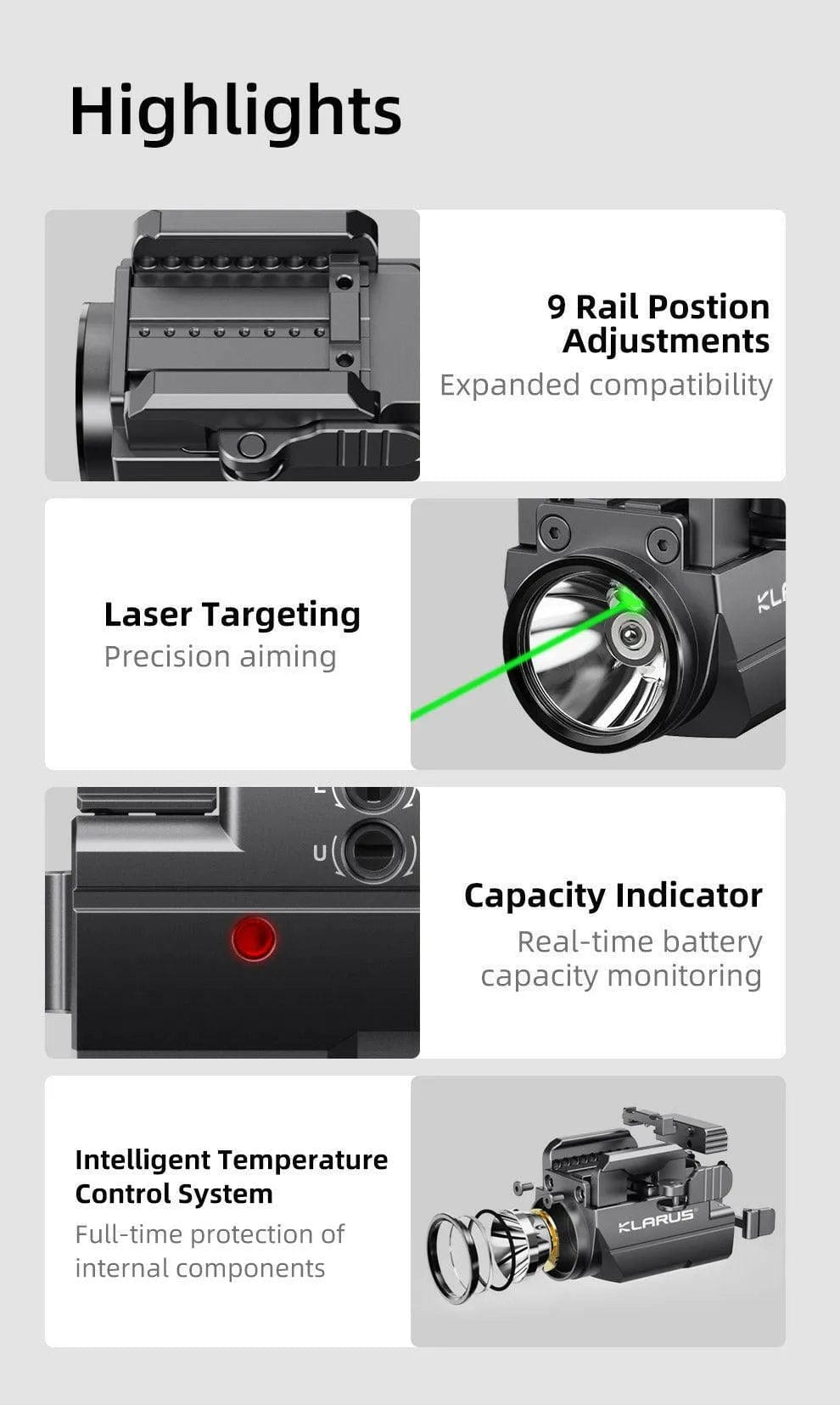 Highlights

9 Rail Postion Adjustments
Expanded compatibility

Laser Targeting
Precision aiming

KL

U

Capacity Indicator
Real-time battery capacity monitoring

Intelligent Temperature Control System
Full-time protection of internal components

KLARUS