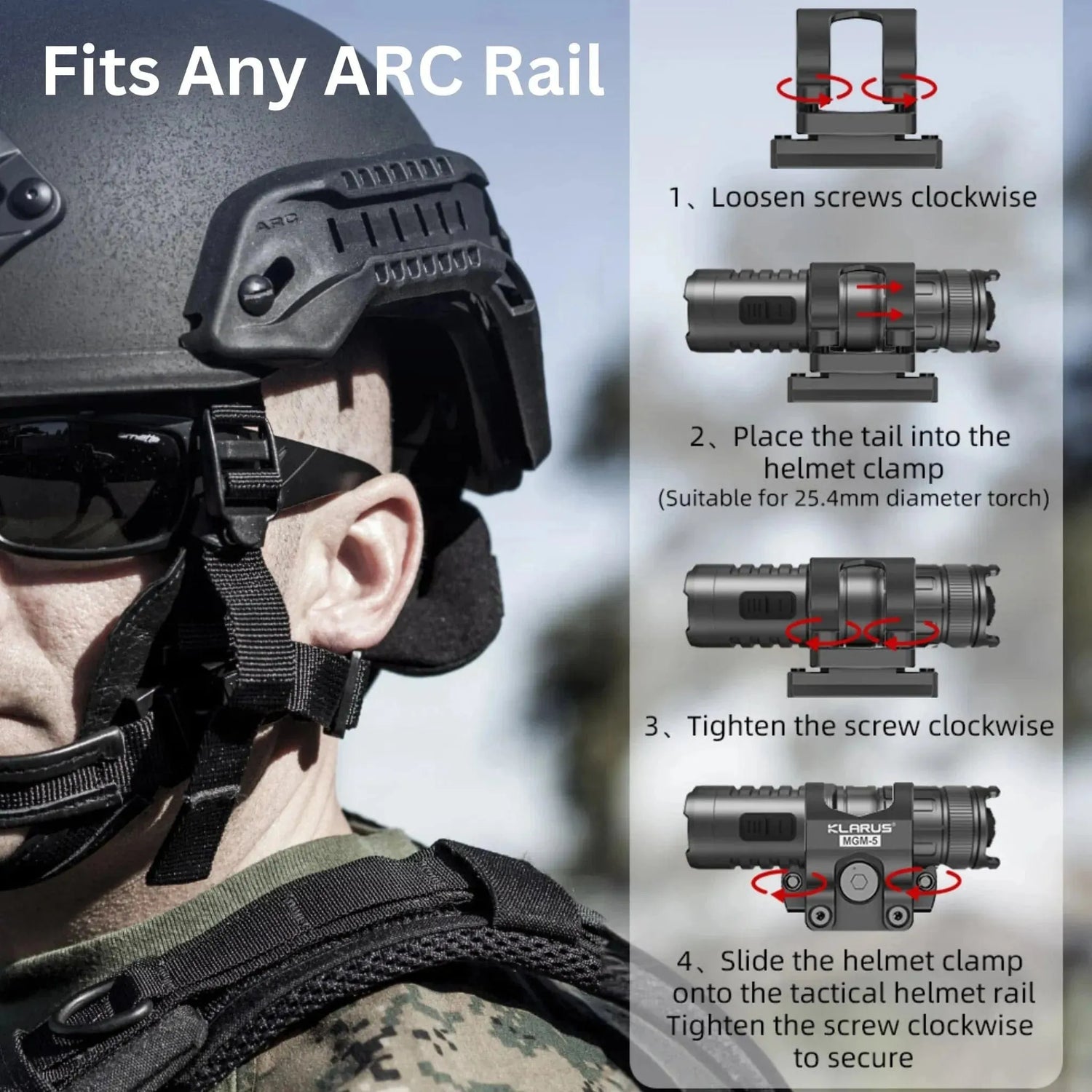 Fits Any ARC Rail

ARC

1、Loosen screws clockwise

2、Place the tail into the helmet clamp
(Suitable for 25.4mm diameter torch)

3、Tighten the screw clockwise

KLARUS
MGM-5

4、Slide the helmet clamp onto the tactical helmet rail Tighten the screw clockwise to secure